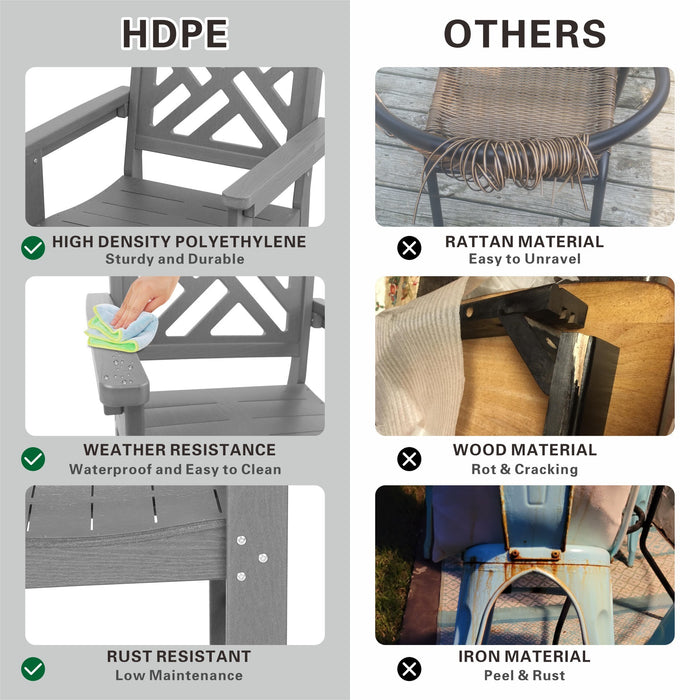 HDPE

HIGH DENSITY POLYETHYLENE
Sturdy and Durable

WEATHER RESISTANCE
Waterproof and Easy to Clean

RUST RESISTANT
Low Maintenance

OTHERS

RATTAN MATERIAL
Easy to Unravel

WOOD MATERIAL
Rot & Cracking

IRON MATERIAL
Peel & Rust